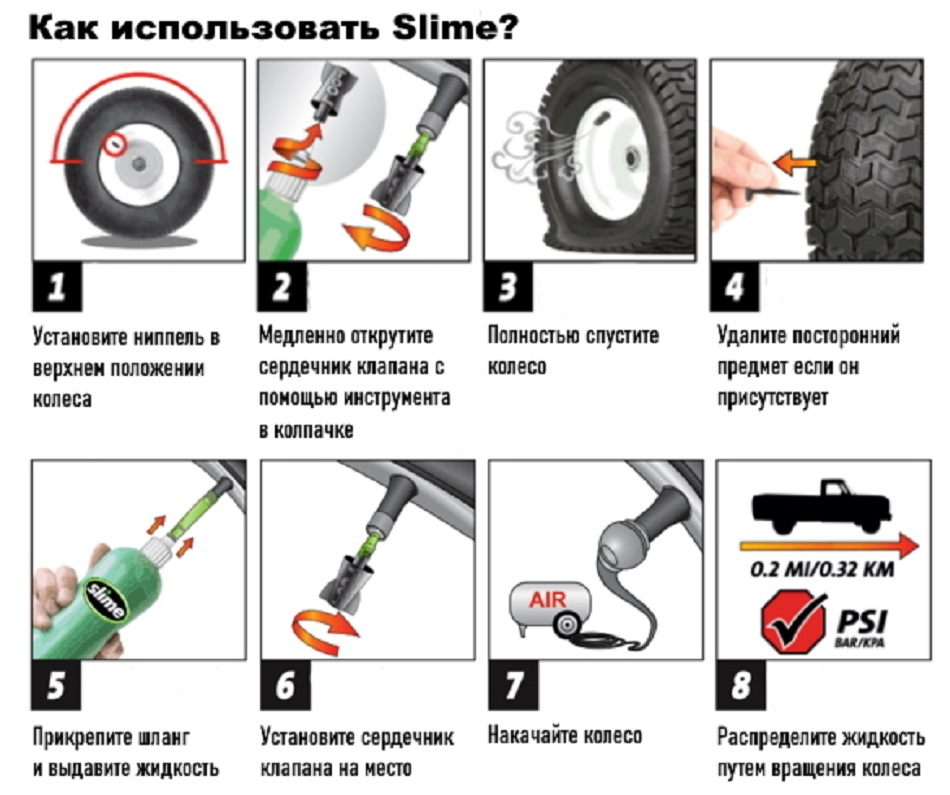 Как использовать Slime?

1
Установите ниппель в верхнем положении колеса

2
Медленно открутите сердечник клапана с помощью инструмента в колпачке

3
Полностью спустите колесо

4
Удалите посторонний предмет если он присутствует

slime

5
Прикрепите шланг и выдавите жидкость

6
Установите сердечник клапана на место

AIR

7
Накачайте колесо

0.2 MI/0.32 KM
PSI
BAR/KPA

8
Распределите жидкость путем вращения колеса